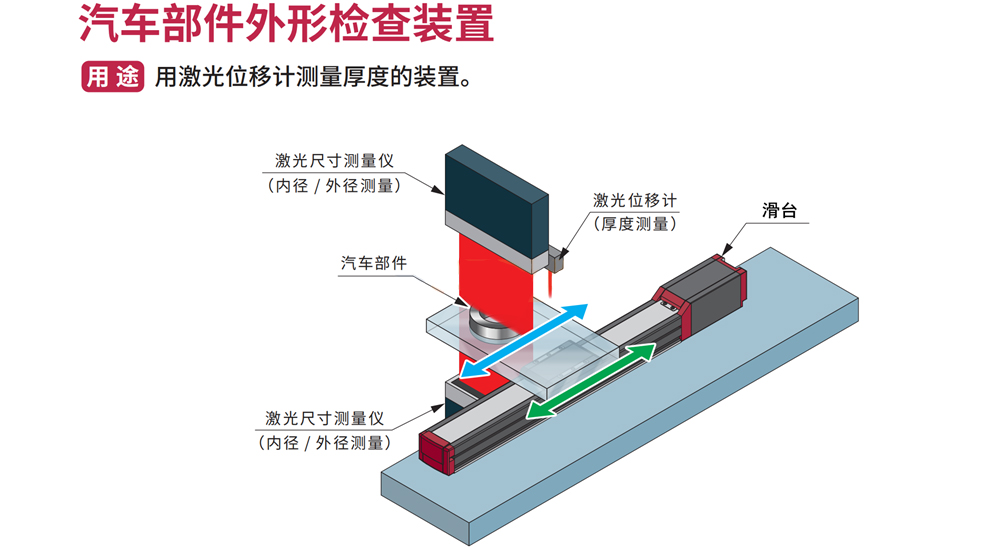 汽车部件外形检查装置

用途 用激光位移计测量厚度的装置。

激光尺寸测量仪
（内径 / 外径测量）

激光位移计
（厚度测量）

滑台

汽车部件

激光尺寸测量仪
（内径 / 外径测量）