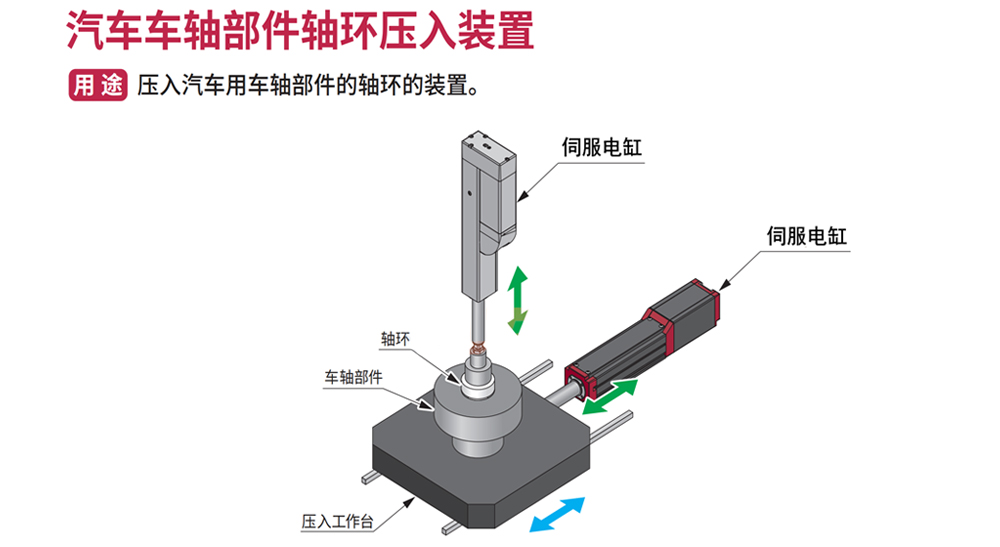 汽车车轴部件轴环压入装置

用途 压入汽车用车轴部件的轴环的装置。

伺服电缸

伺服电缸

轴环

车轴部件

压入工作台